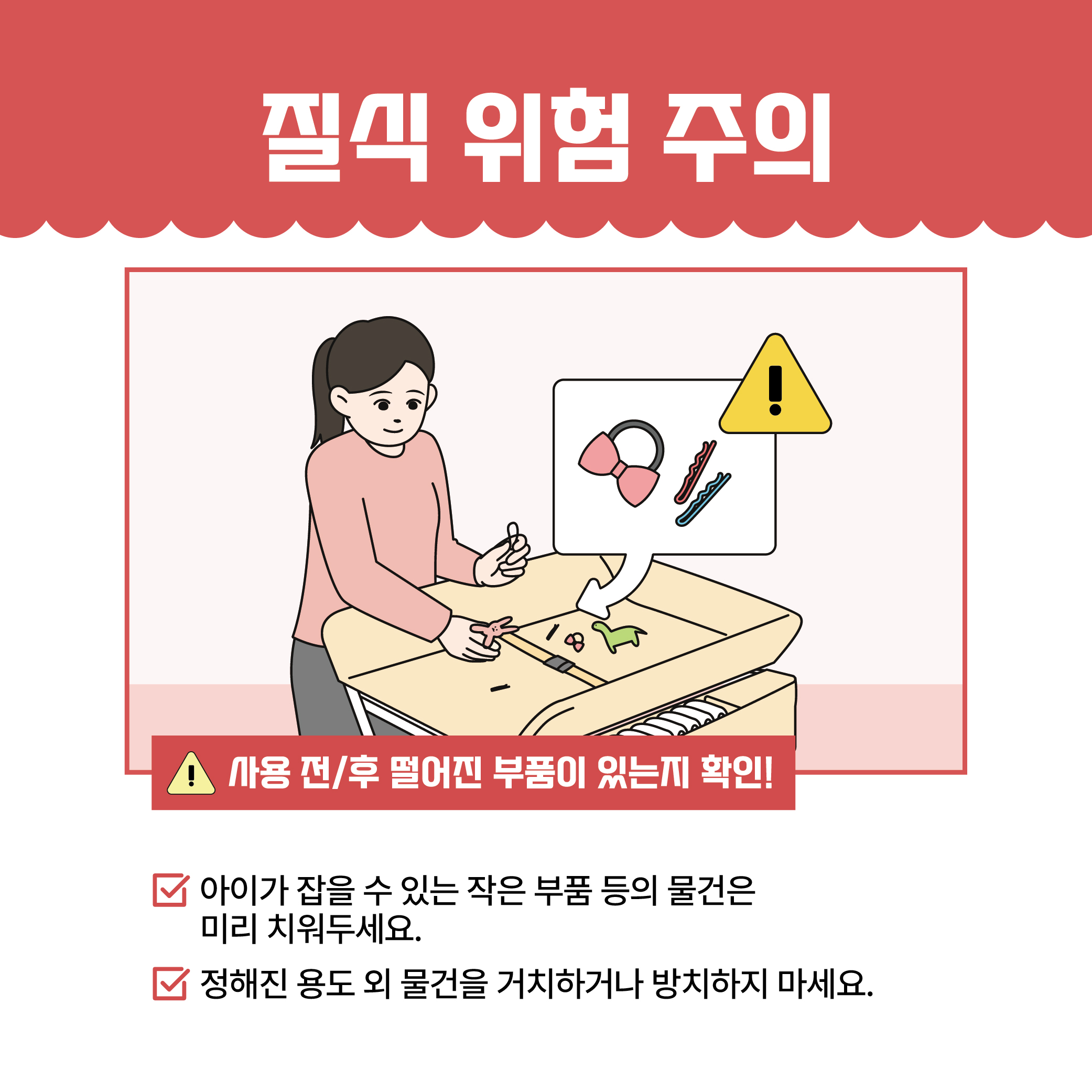 질식 위험 주의

사용 전/후 떨어진 부품이 있는지 확인!

아이가 잡을 수 있는 작은 부품 등의 물건은 미리 치워두세요.

정해진 용도 외 물건을 거치하거나 방치하지 마세요.