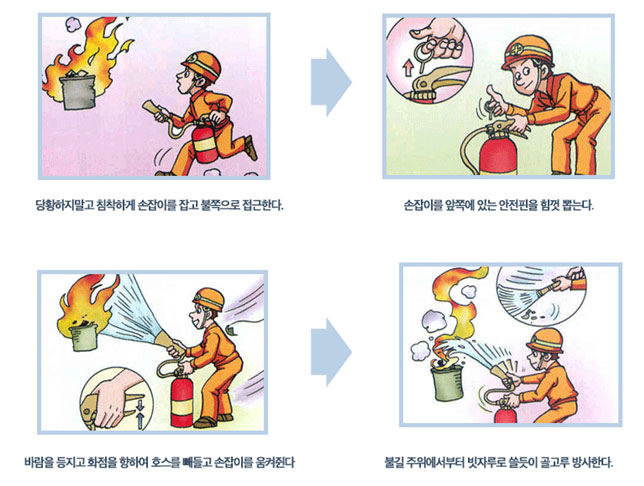 당황하지말고 침착하게 손잡이를 잡고 불쪽으로 접근한다.

손잡이를 앞쪽에 있는 안전핀을 힘껏 뽑는다.

바람을 등지고 화점을 향하여 호스를 빼들고 손잡이를 움켜쥔다

불길 주위에서부터 빗자루로 쓸듯이 골고루 방사한다.